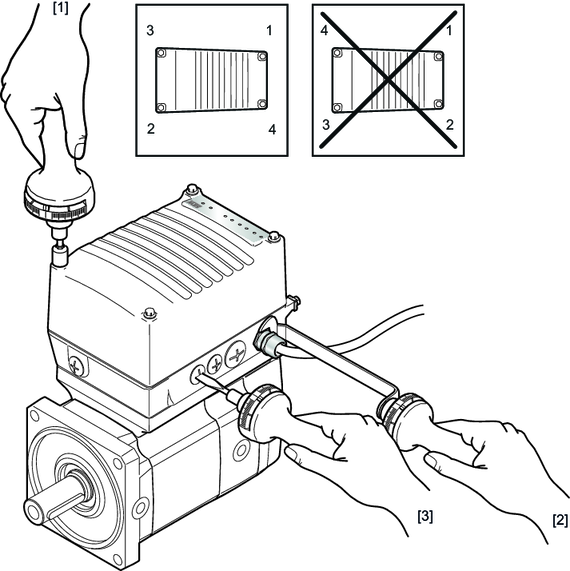 [1]

3 1
2 4

4 1
3 2

[3]
[2]