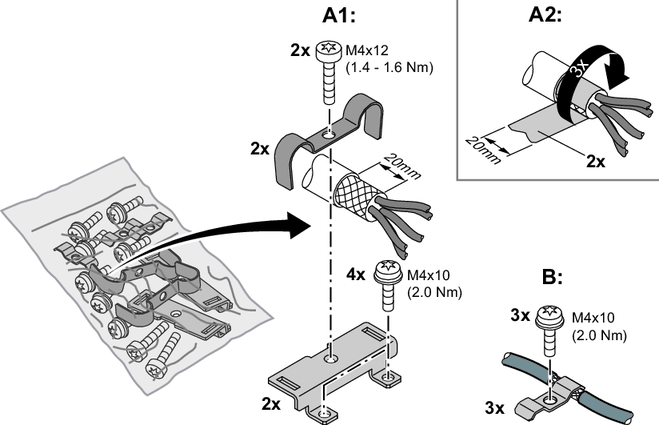 A1:

2x M4x12 (1.4 - 1.6 Nm)

2x

20mm

4x M4x10 (2.0 Nm)

2x

A2:

3x

20mm

2x

B:

3x M4x10 (2.0 Nm)

3x