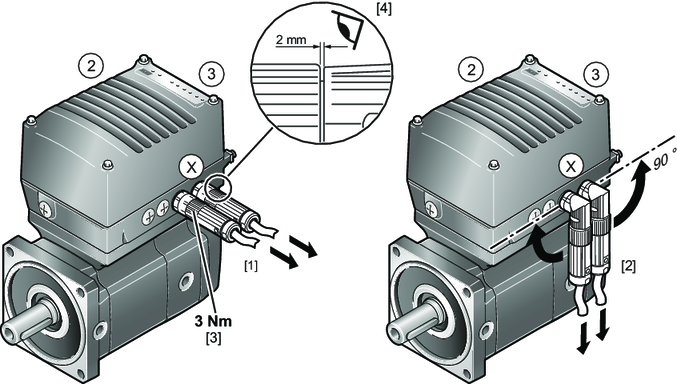 [4]
2 mm
2
3
X
[1]
3 Nm
[3]
2
3
X
90 °
[2]