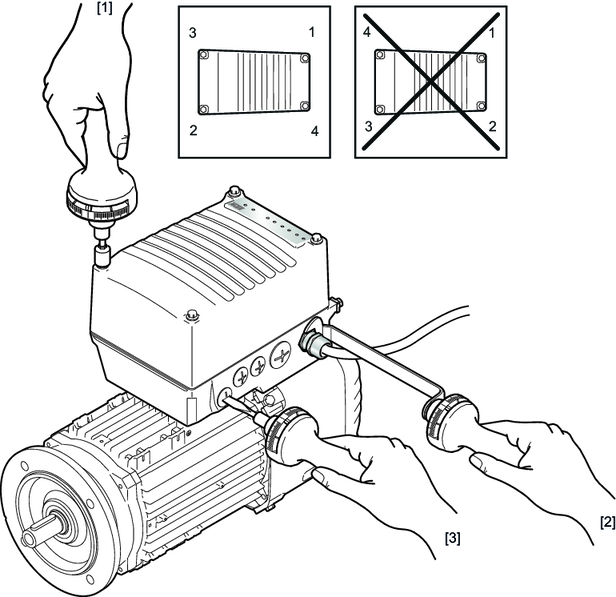 [1]

3 1
2 4

4 1
3 2

[3]

[2]