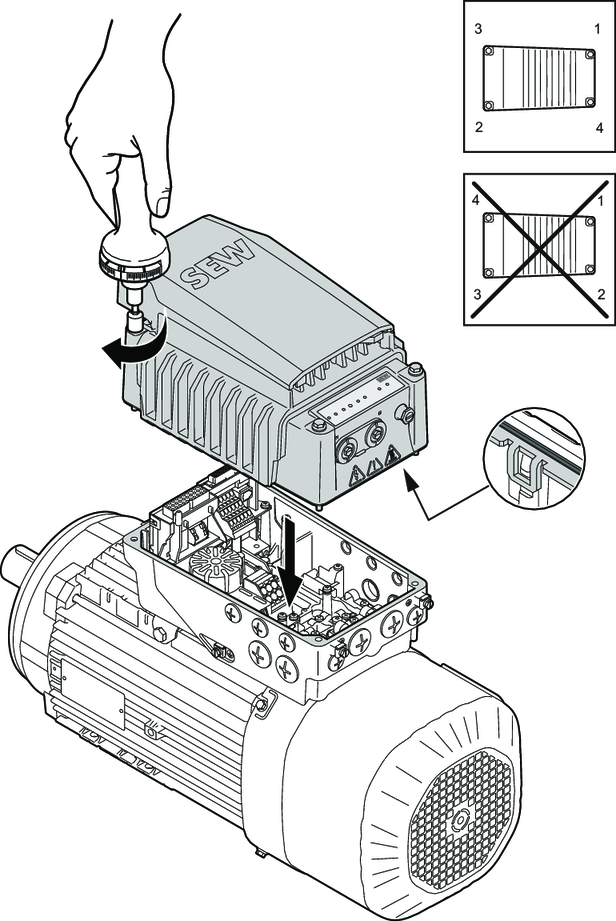 3
1
2
4
4
1
3
2
SEW