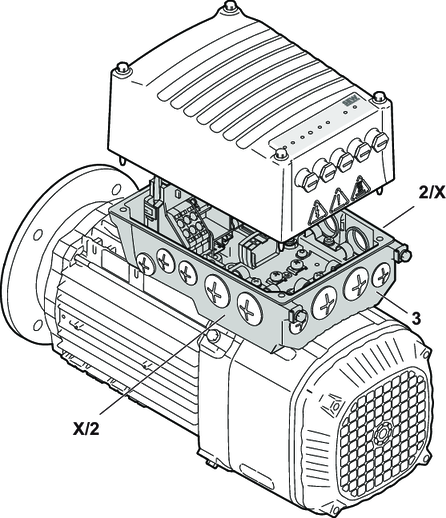 2/X

3

X/2