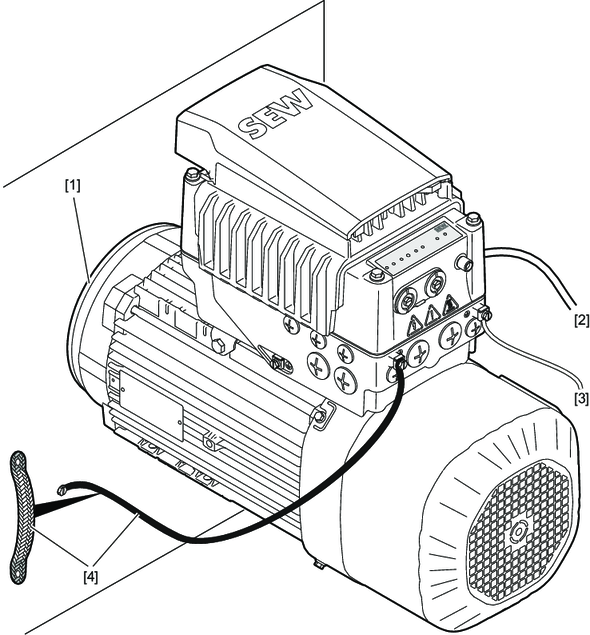 SEW

[1]

[2]

[3]

[4]