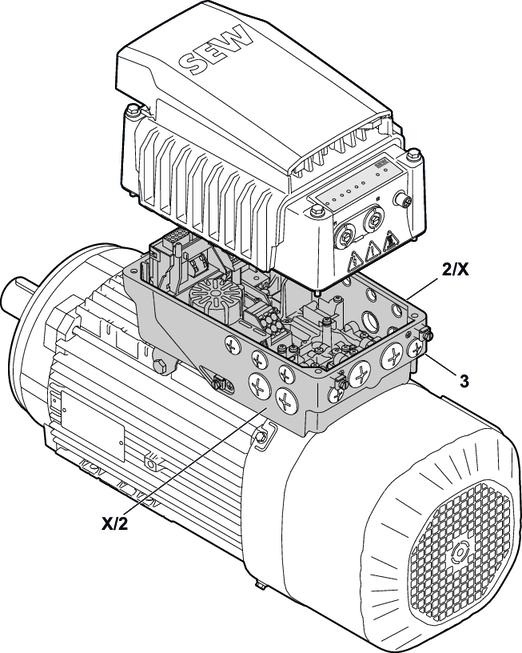 SEW

2/X

3

X/2