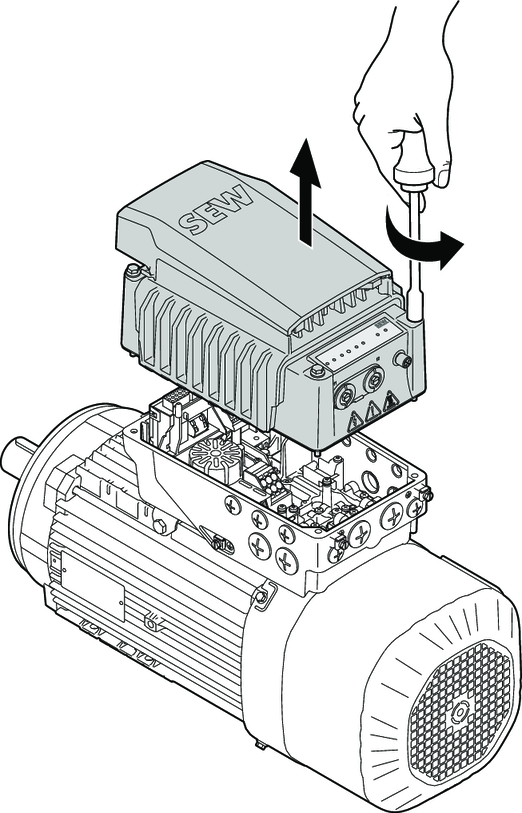 SEW