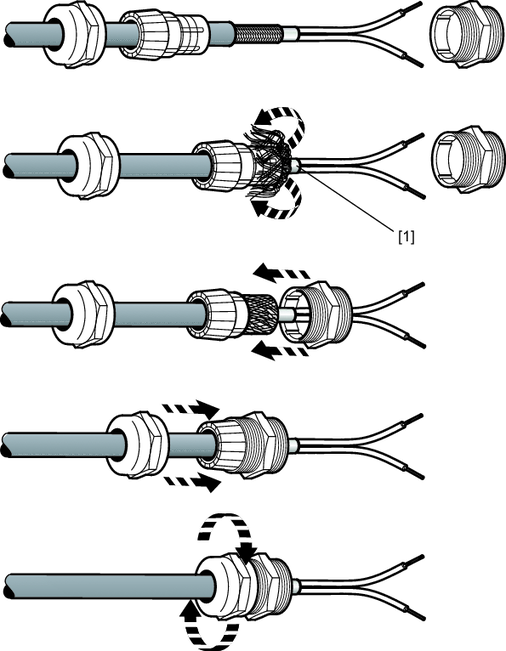 [1]