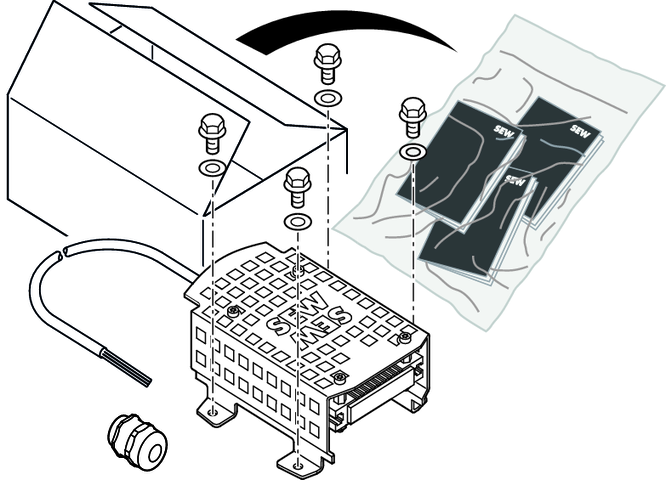 SEW
SEW
SEW
SEW
SEW