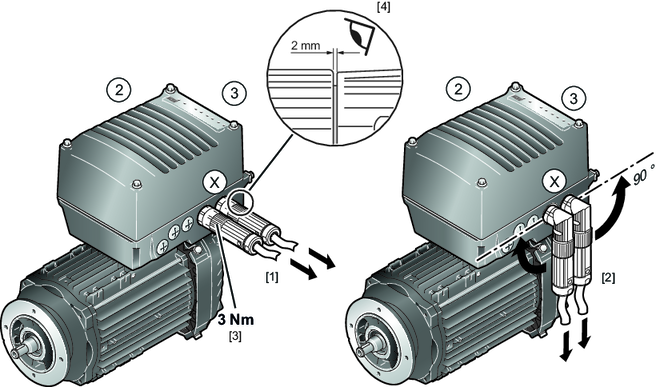 [4]

2 mm

2

3

X

[1]

3 Nm

[3]

2

3

X

90 °

[2]