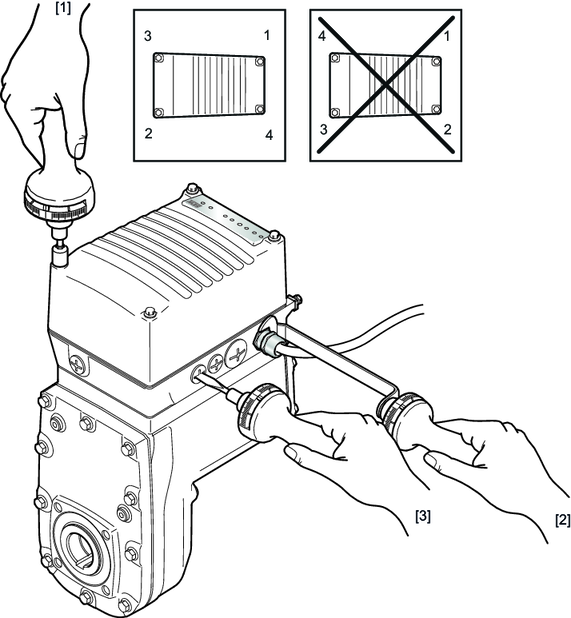 [1]

3 1
2 4

4 1
3 2

[3]

[2]