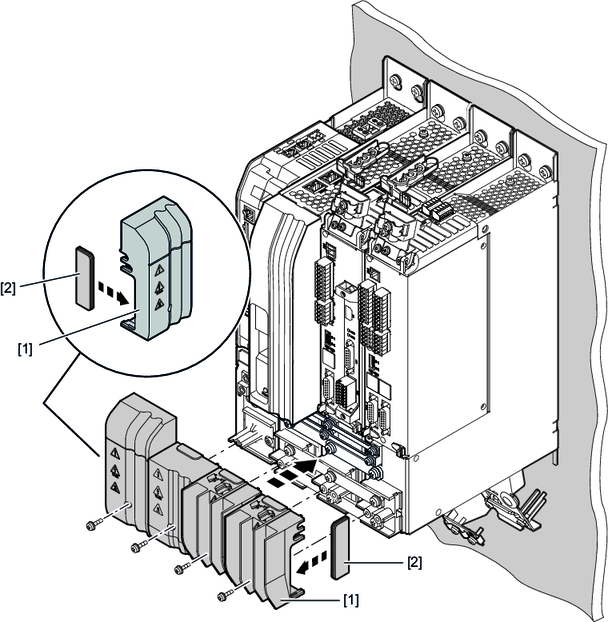 [2]
[1]
[2]
[1]