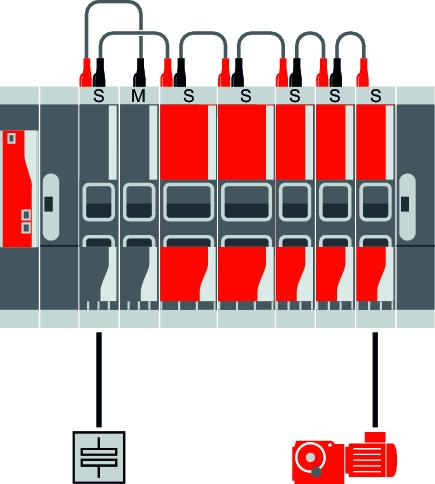 S M S S S S S