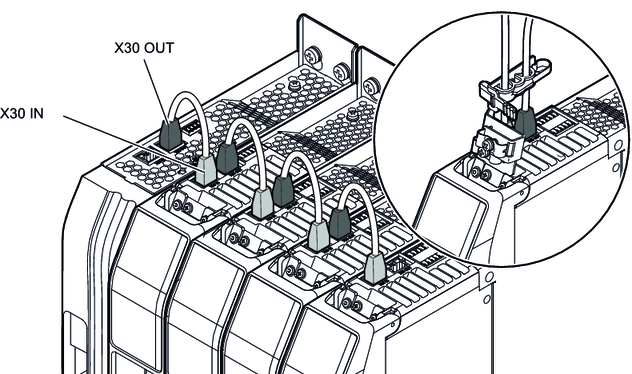 X30 OUT
X30 IN