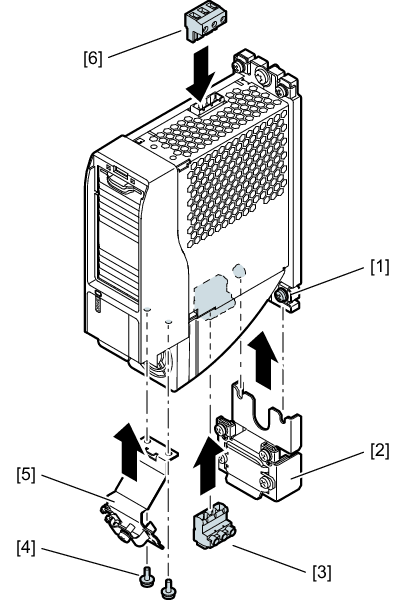 [6]
[1]
[2]
[5]
[4]
[3]