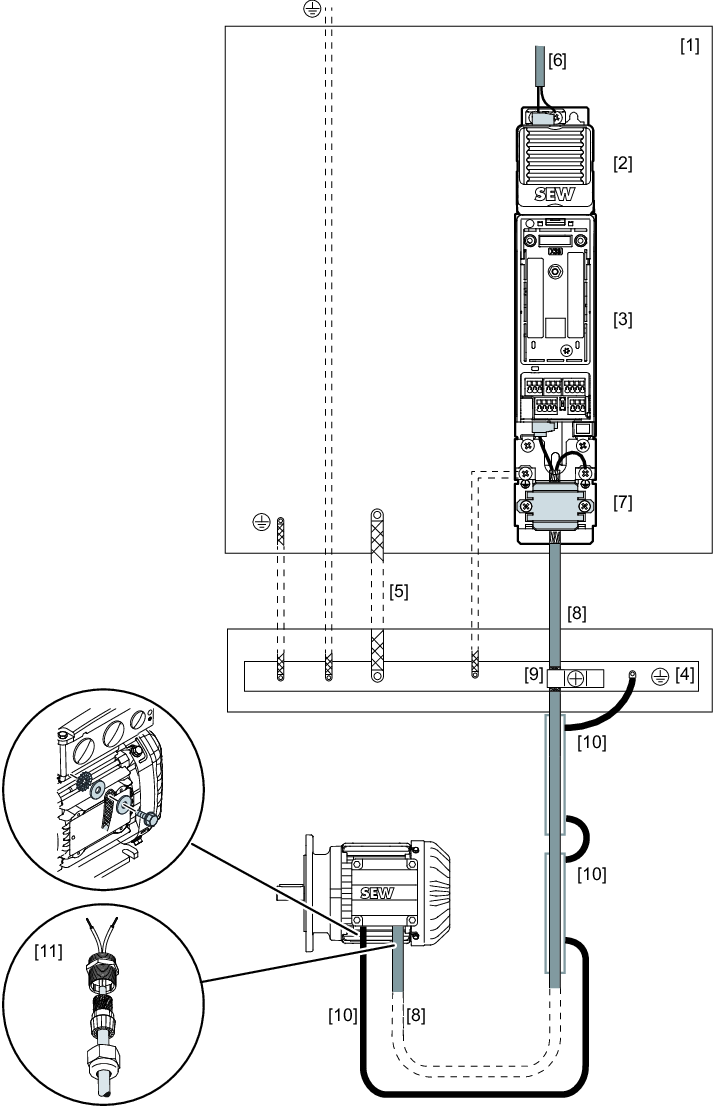 [1]
[6]
[2]
SEW
[3]
[7]
[5]
[8]
[9]
[4]
[10]
[10]
SEW
[11]
[10]
[8]