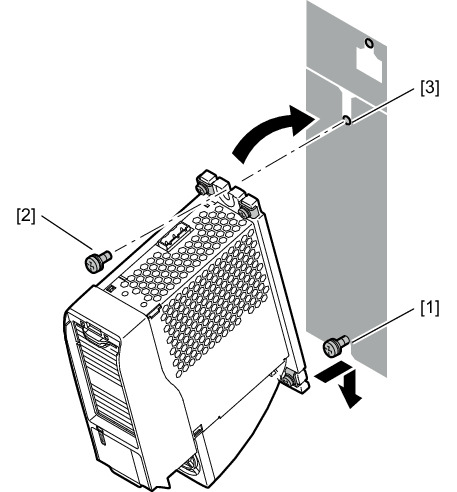 [3]

[2]

[1]