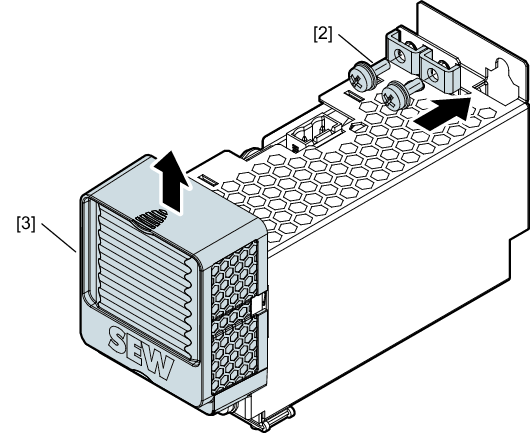 [2]

[3]

SEW