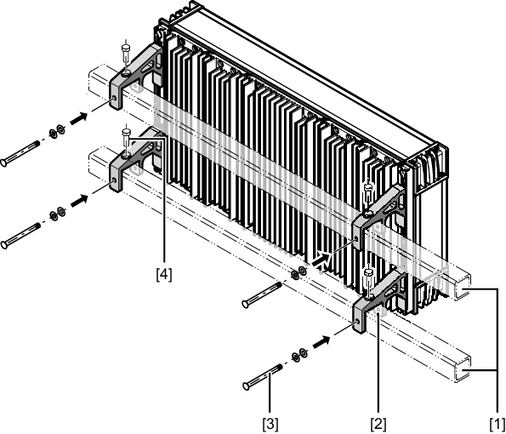 [4]

[3]

[2]

[1]