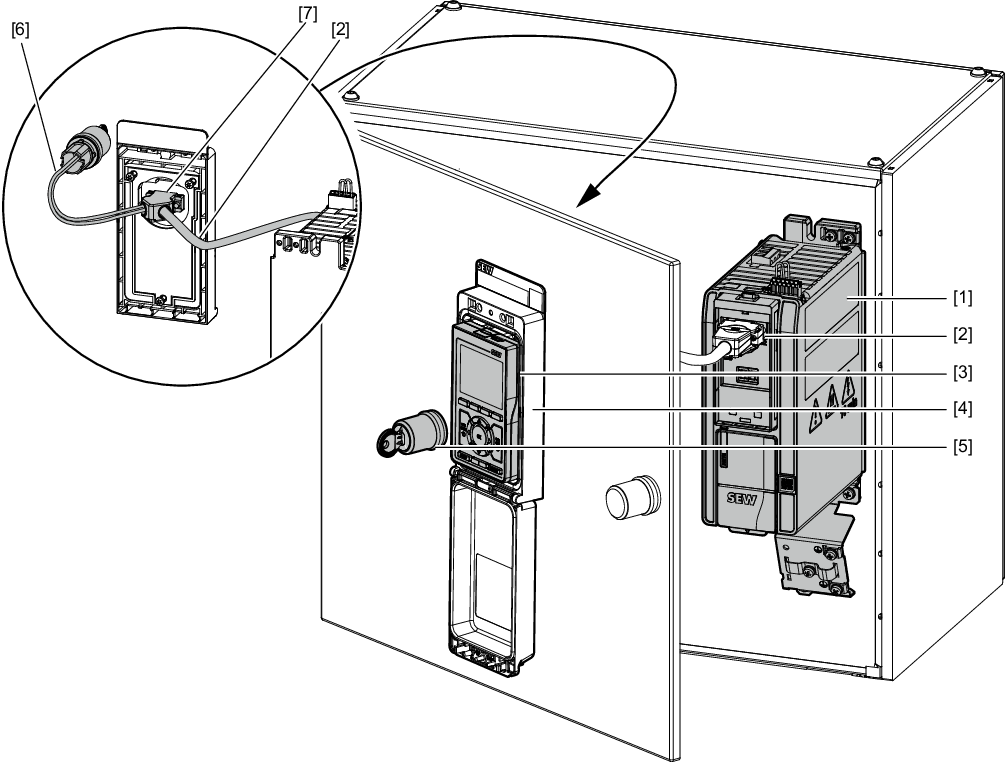 [6]
[7]
[2]
[1]
[2]
[3]
[4]
[5]
SEW
SEW