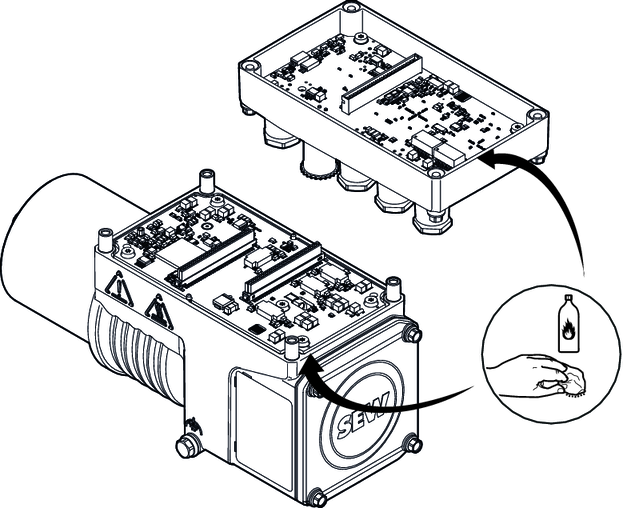 SEW