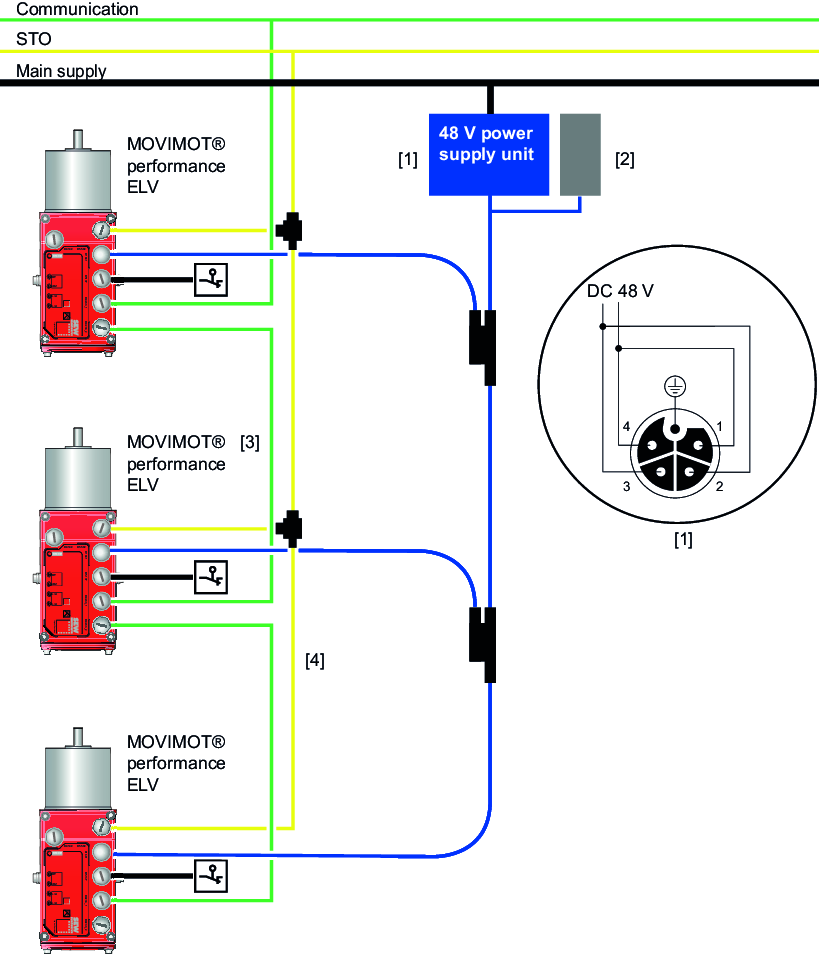 Communication
STO
Main supply

MOVIMOT®
performance
ELV

[1] 48 V power supply unit [2]

DC 48 V
4 1
3 2
[1]

MOVIMOT®
performance
ELV
[3]

[4]

MOVIMOT®
performance
ELV