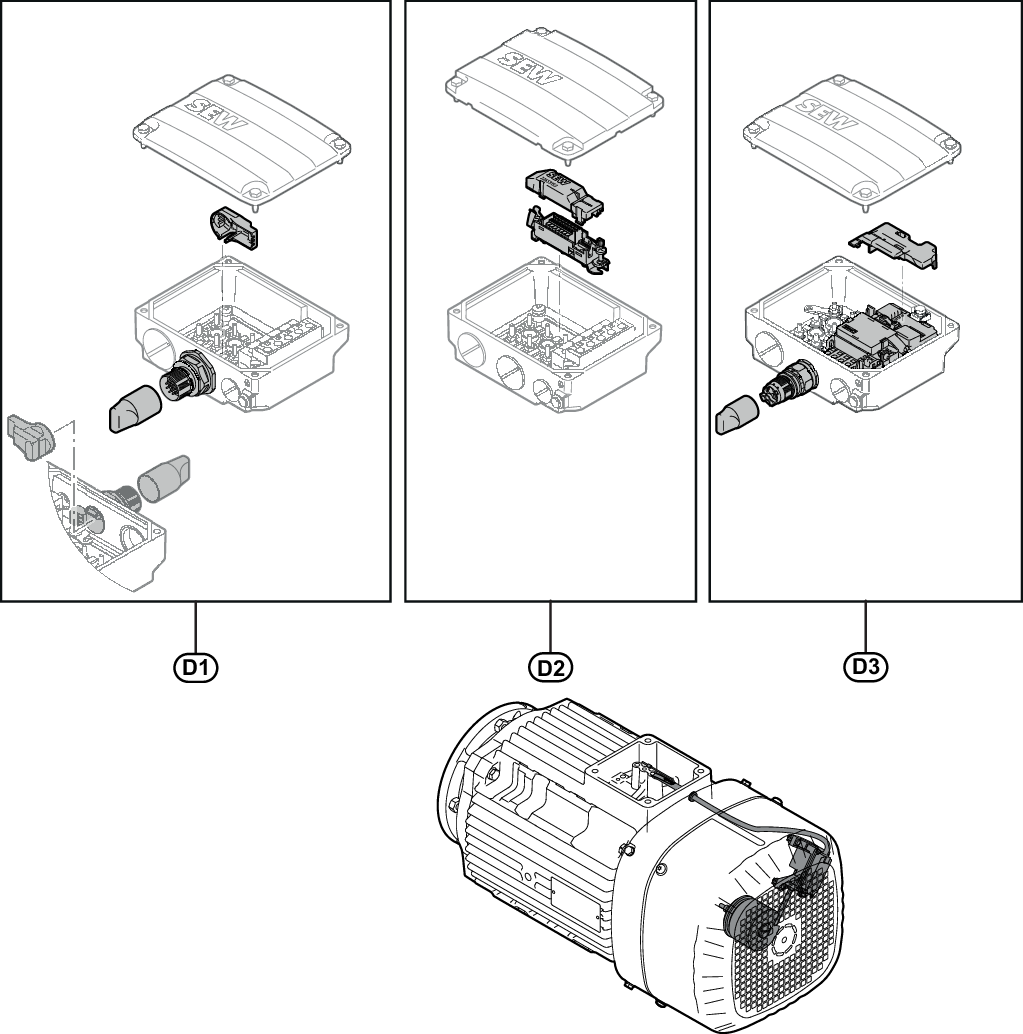 SEW
SEW
SEW
D1
D2
D3