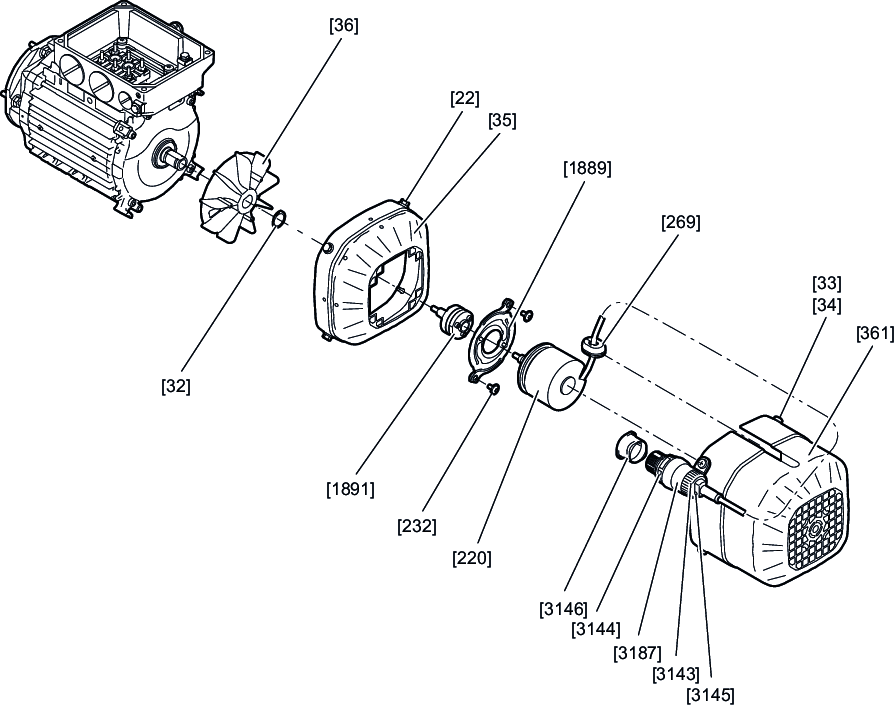 [36]
[22]
[35]
[1889]
[269]
[33]
[34]
[361]
[32]
[1891]
[232]
[220]
[3146]
[3144]
[3187]
[3143]
[3145]