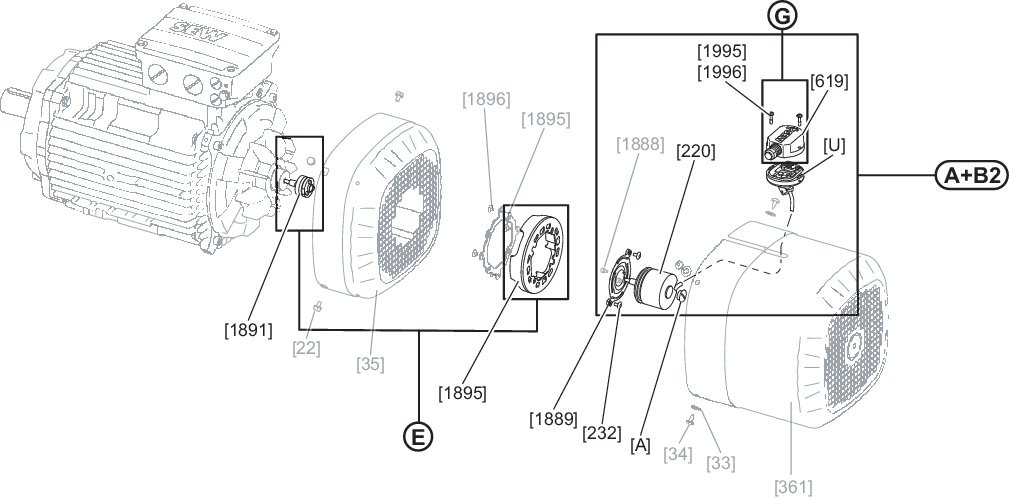 G
[1995]
[1996]
[619]
[U]
A+B2
[1896]
[1895]
[1888]
[220]
[1891]
[22]
[35]
[1895]
E
[1889]
[232]
[A]
[34]
[33]
[361]