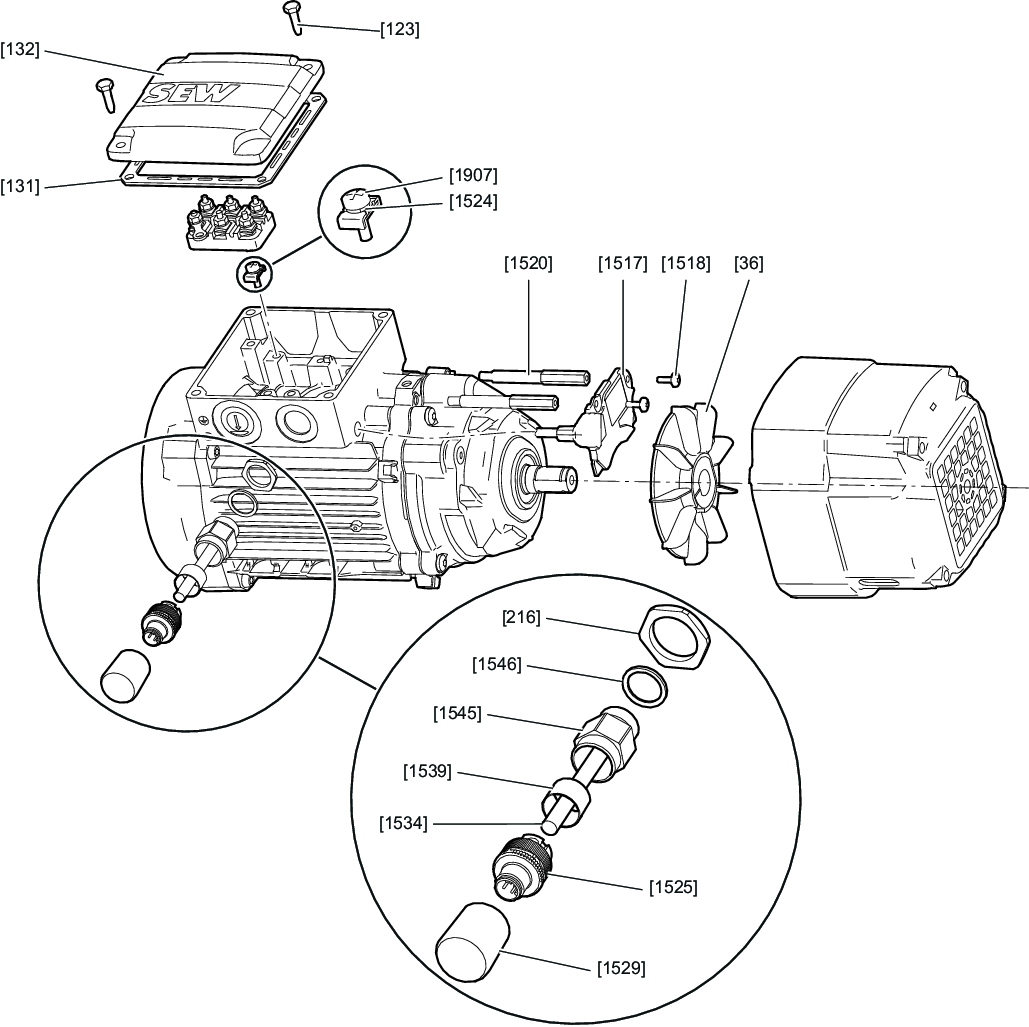 [123]
[132]
SEW
[131]
[1907]
[1524]
[1520]
[1517]
[1518]
[36]
[216]
[1546]
[1545]
[1539]
[1534]
[1525]
[1529]