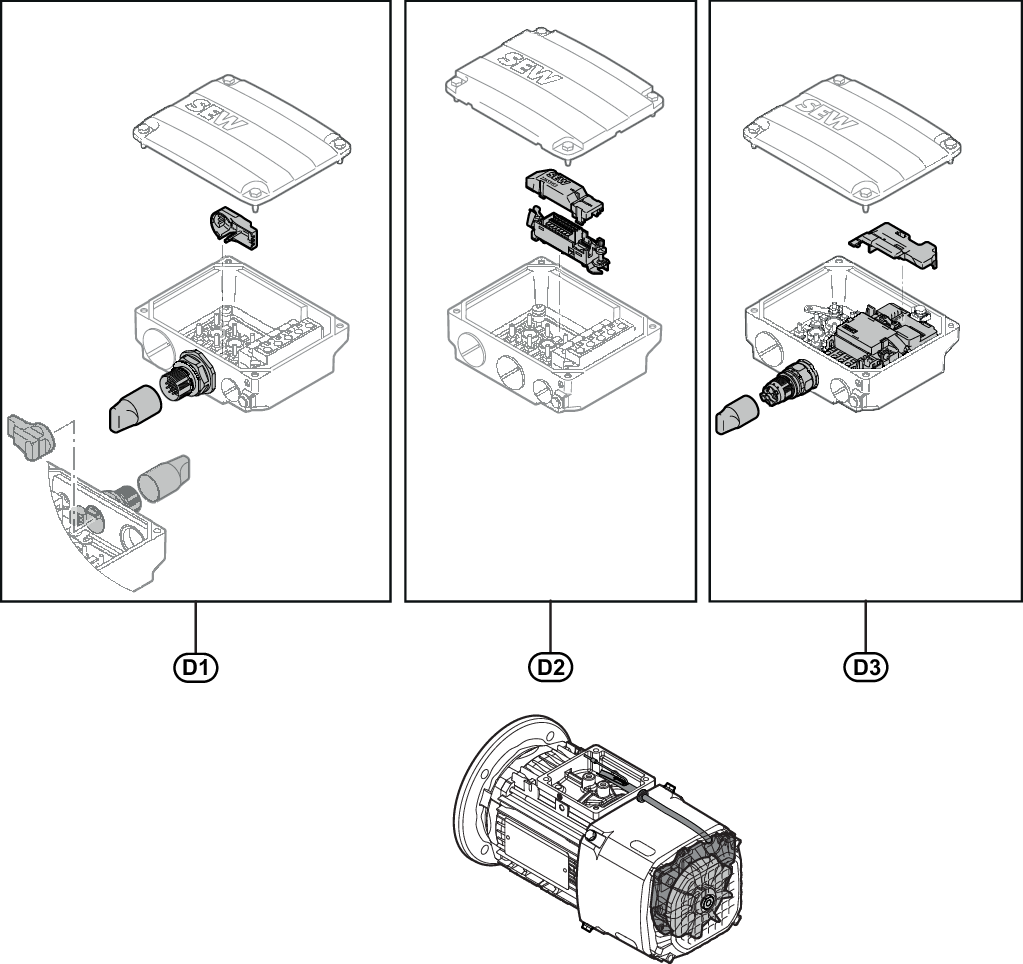 SEW
SEW
SEW
D1
D2
D3