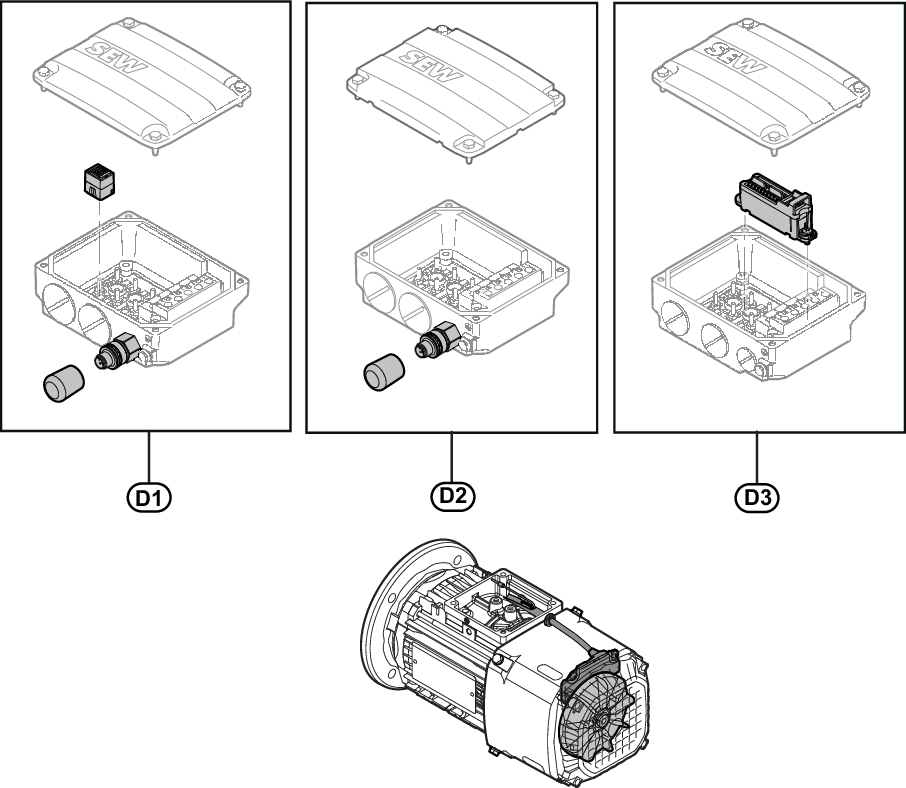 SEW

SEW

SEW

D1

D2

D3