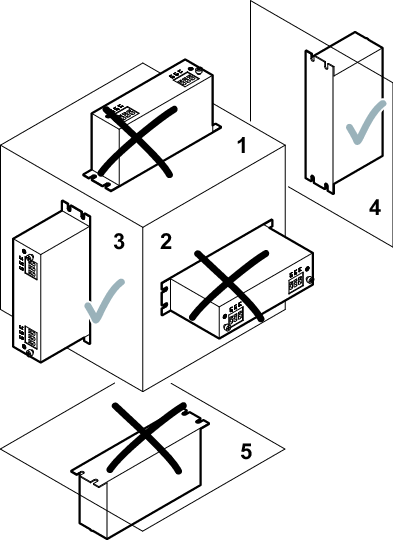 1
4
3
2
5