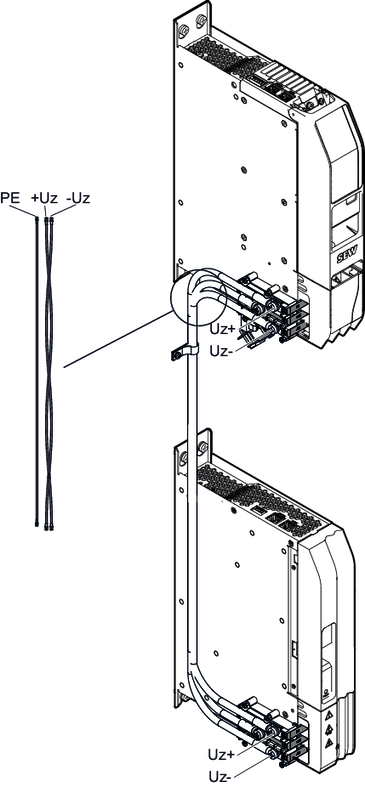 PE +Uz -Uz

SEW

Uz+
Uz-

Uz+
Uz-