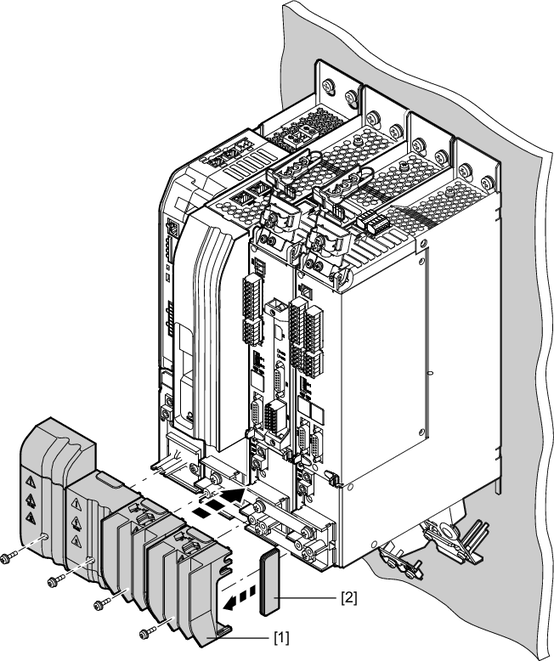 [2]

[1]