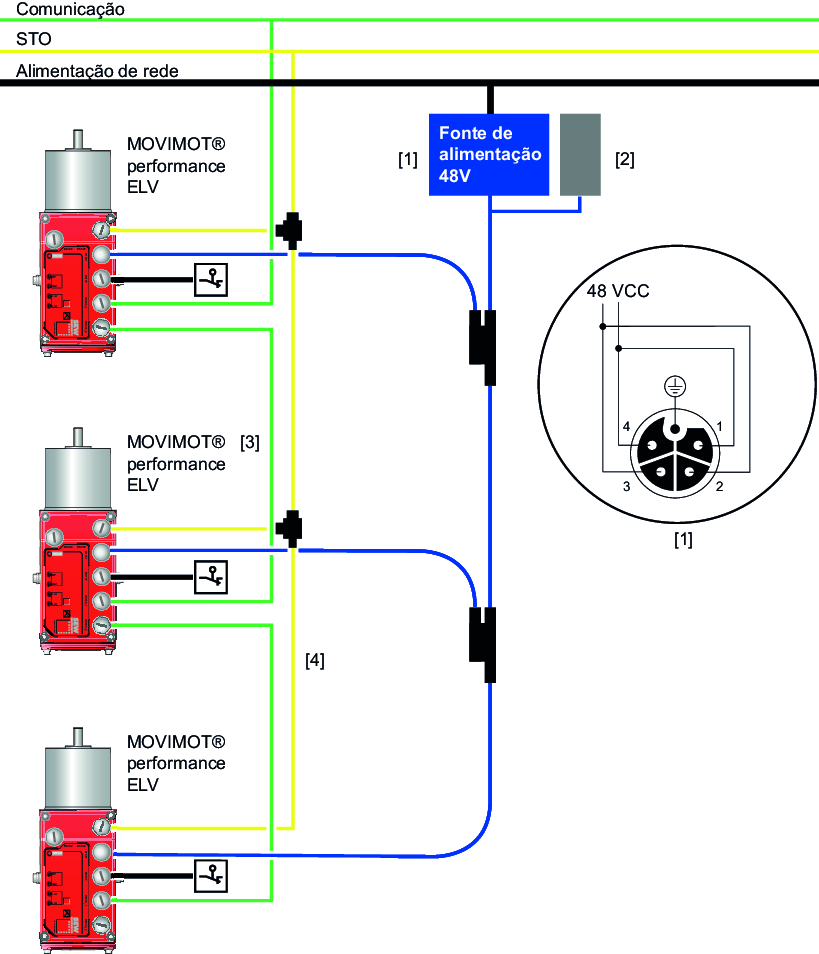 Comunicação

STO

Alimentação de rede

MOVIMOT® performance ELV

[1]

Fonte de alimentação 48V

[2]

48 VCC

4

1

3

2

[1]

MOVIMOT® performance ELV

[3]

[4]

MOVIMOT® performance ELV