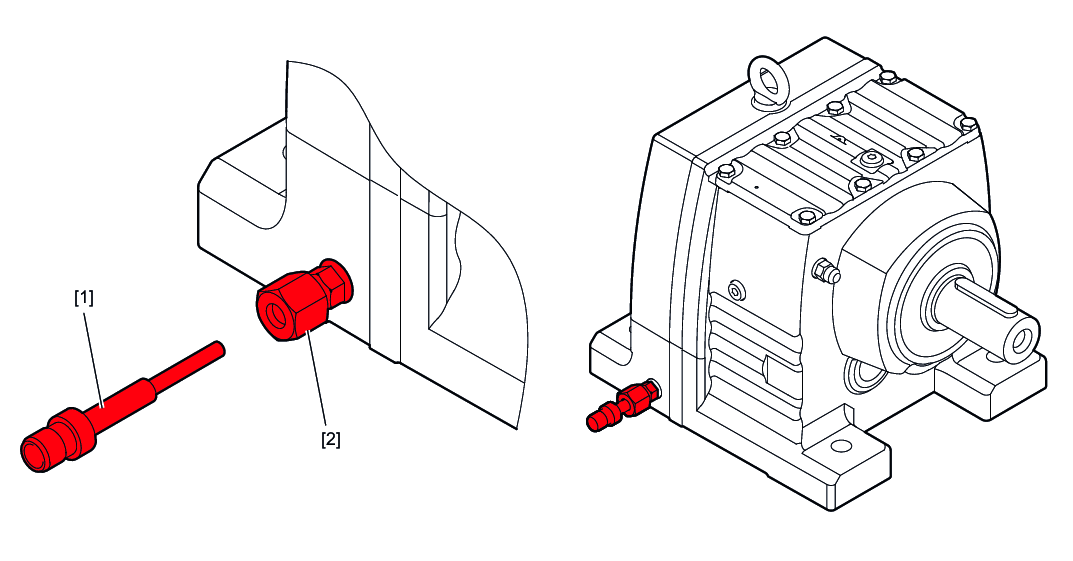 [1]

[2]