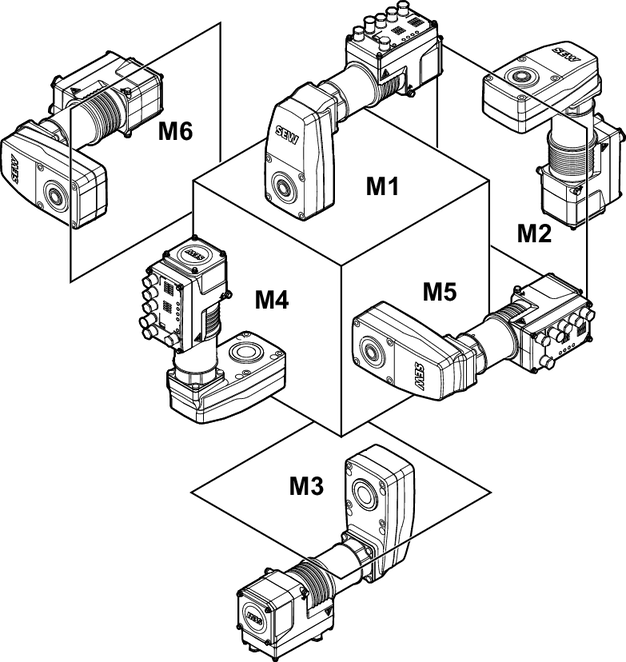 M6

SEW

SEW

M1

SEW

M2

SEW

M4

M5

SEW

M3

SEW