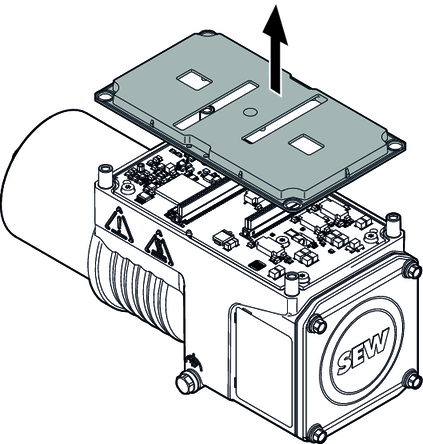 SEW