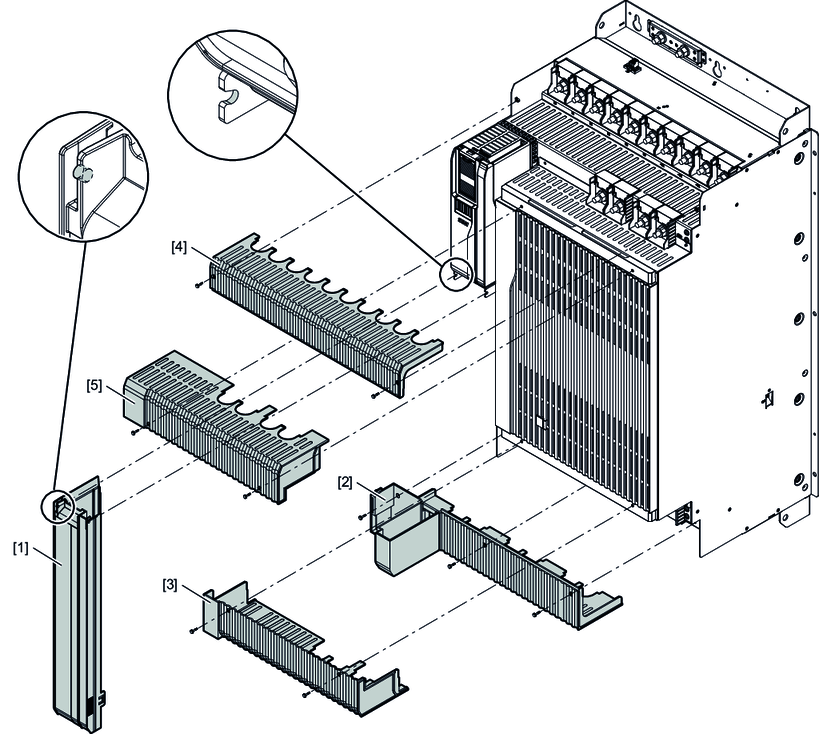 [4]

[5]

[2]

[1]

[3]