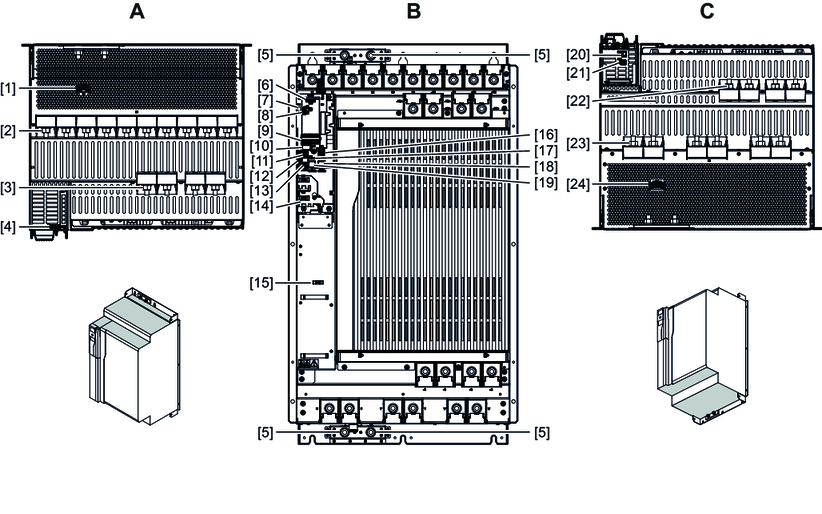 A

B

C

[1]

[2]

[3]

[4]

[5]

[5]

[6]

[7]

[8]

[9]

[10]

[11]

[12]

[13]

[14]

[15]

[16]

[17]

[18]

[19]

[5]

[5]

[20]

[21]

[22]

[23]

[24]