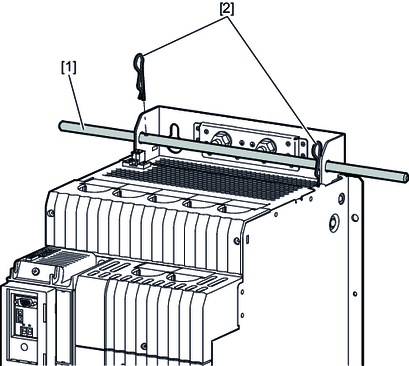 [2]

[1]