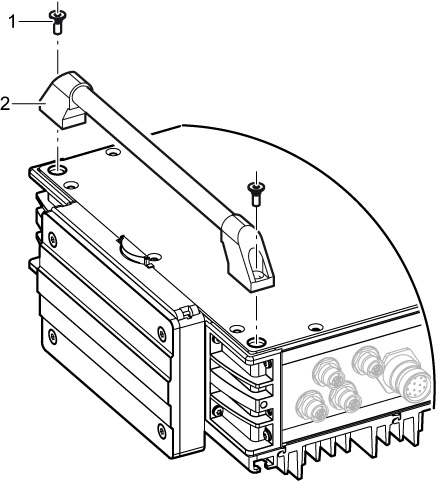 1
2