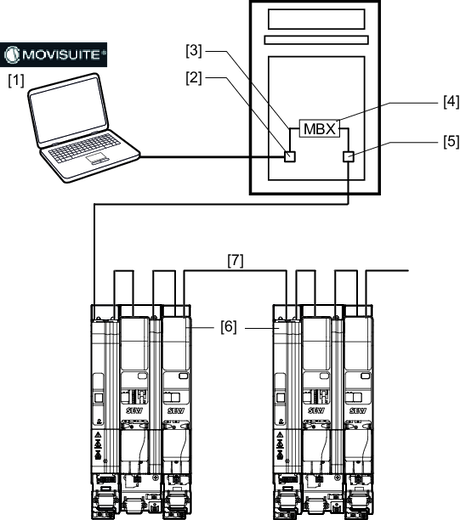 MOVISUITE®

[1]

[3]

[2]

MBX

[4]

[5]

[7]

[6]

SEW

SEW

SEW

SEW