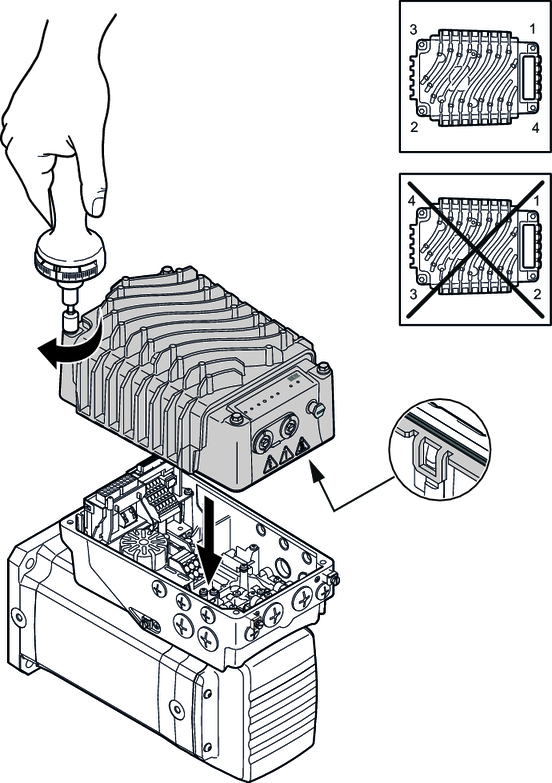 3
1
2
4

4
1
3
2