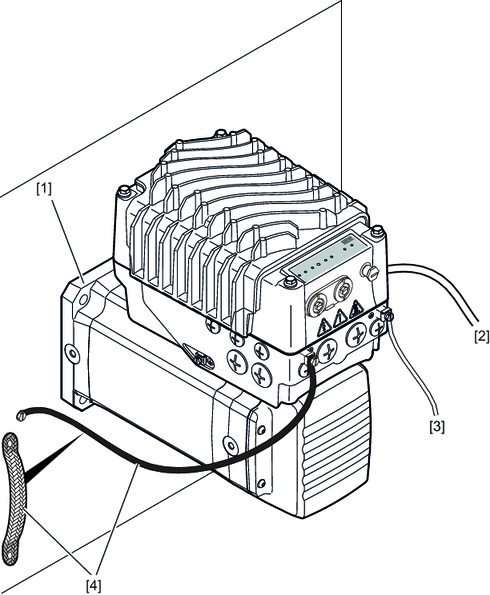 [1]
[2]
[3]
[4]