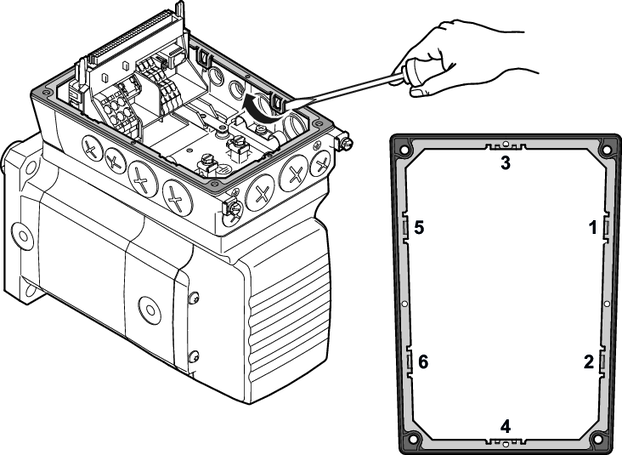 3
5
1
6
2
4