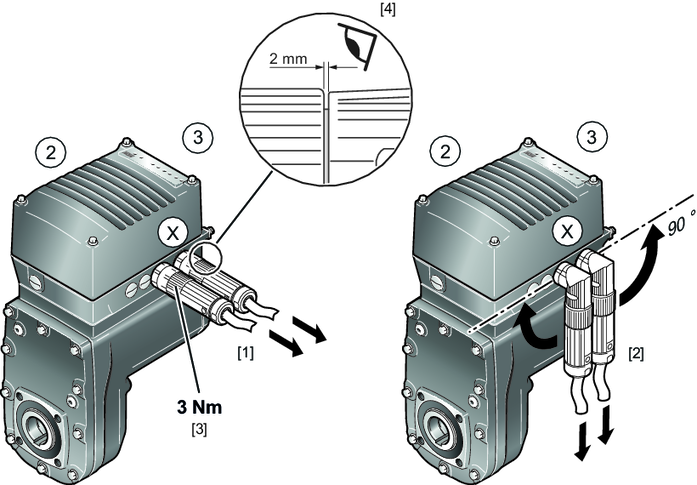 [4]
2 mm
2
3
X
[1]
3 Nm
[3]
2
3
X
90 °
[2]