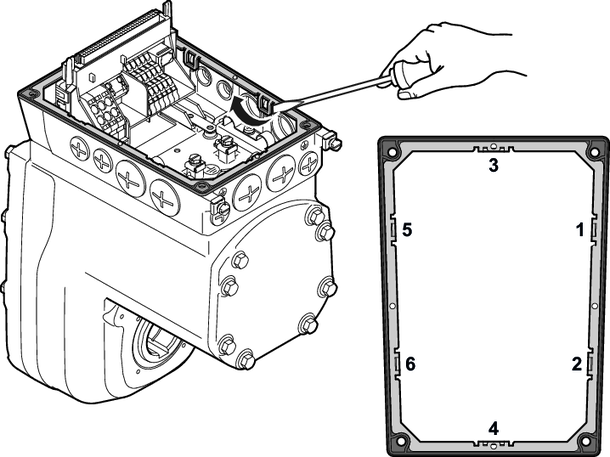 3
5
1
6
2
4