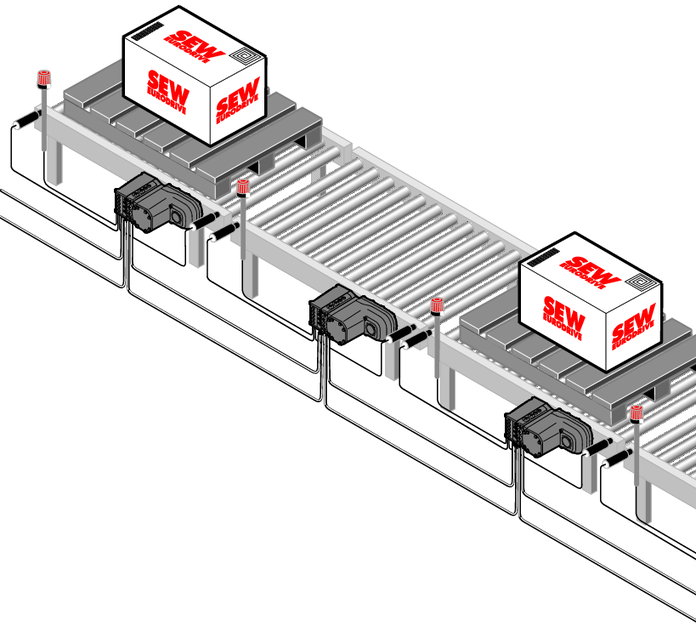 SEW EURODRIVE
SEW EURODRIVE
SEW EURODRIVE
SEW EURODRIVE
SEW EURODRIVE
SEW EURODRIVE