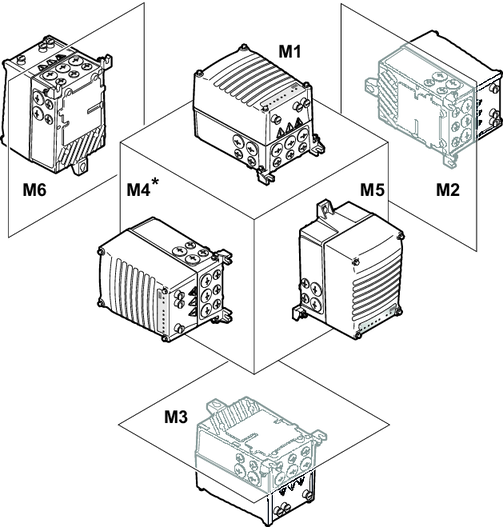 M1

M6

M4*

M5

M2

M3