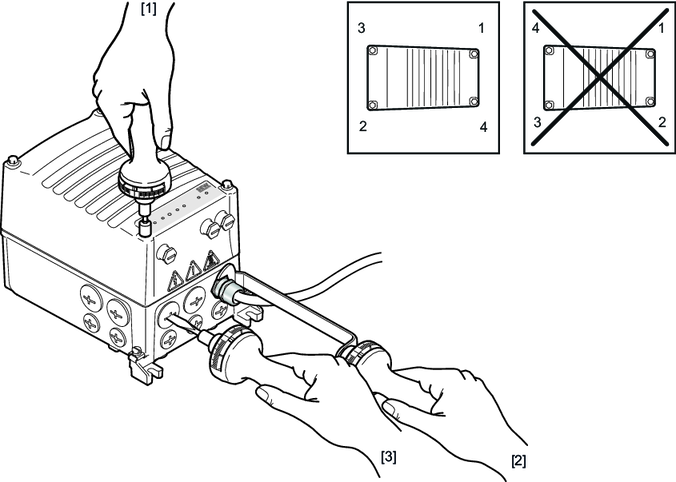 [1]

3 1
2 4

4 1
3 2

[3]

[2]